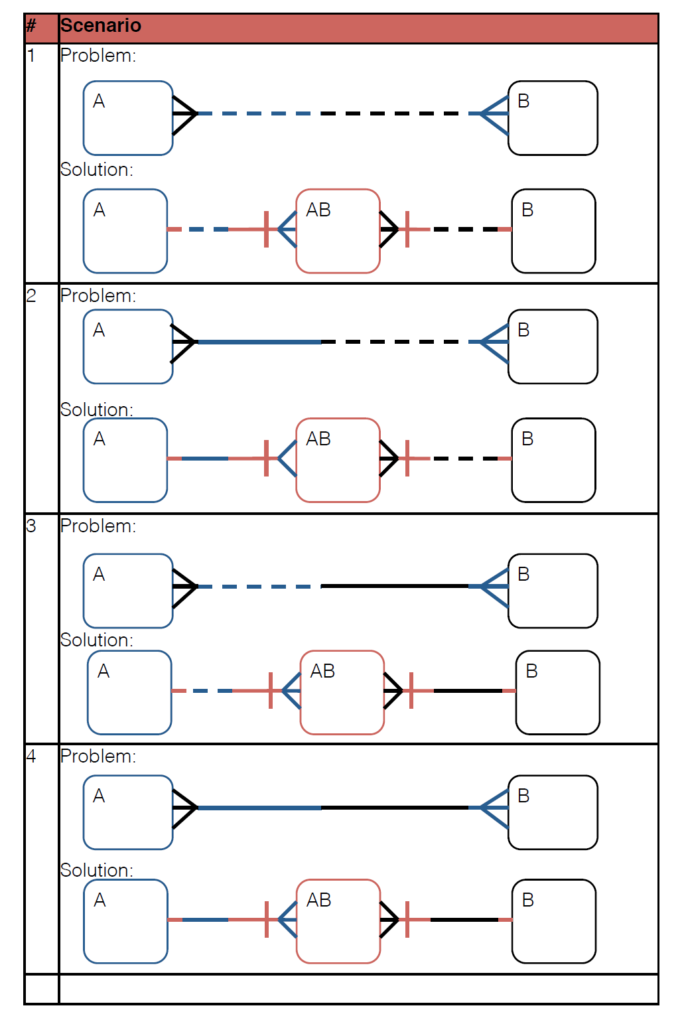 | # | Scenario |
|---|---|
| 1 | Problem: A B Solution: A AB B |
| 2 | Problem: A B Solution: A AB B |
| 3 | Problem: A B Solution: A AB B |
| 4 | Problem: A B Solution: A AB B |
| | |